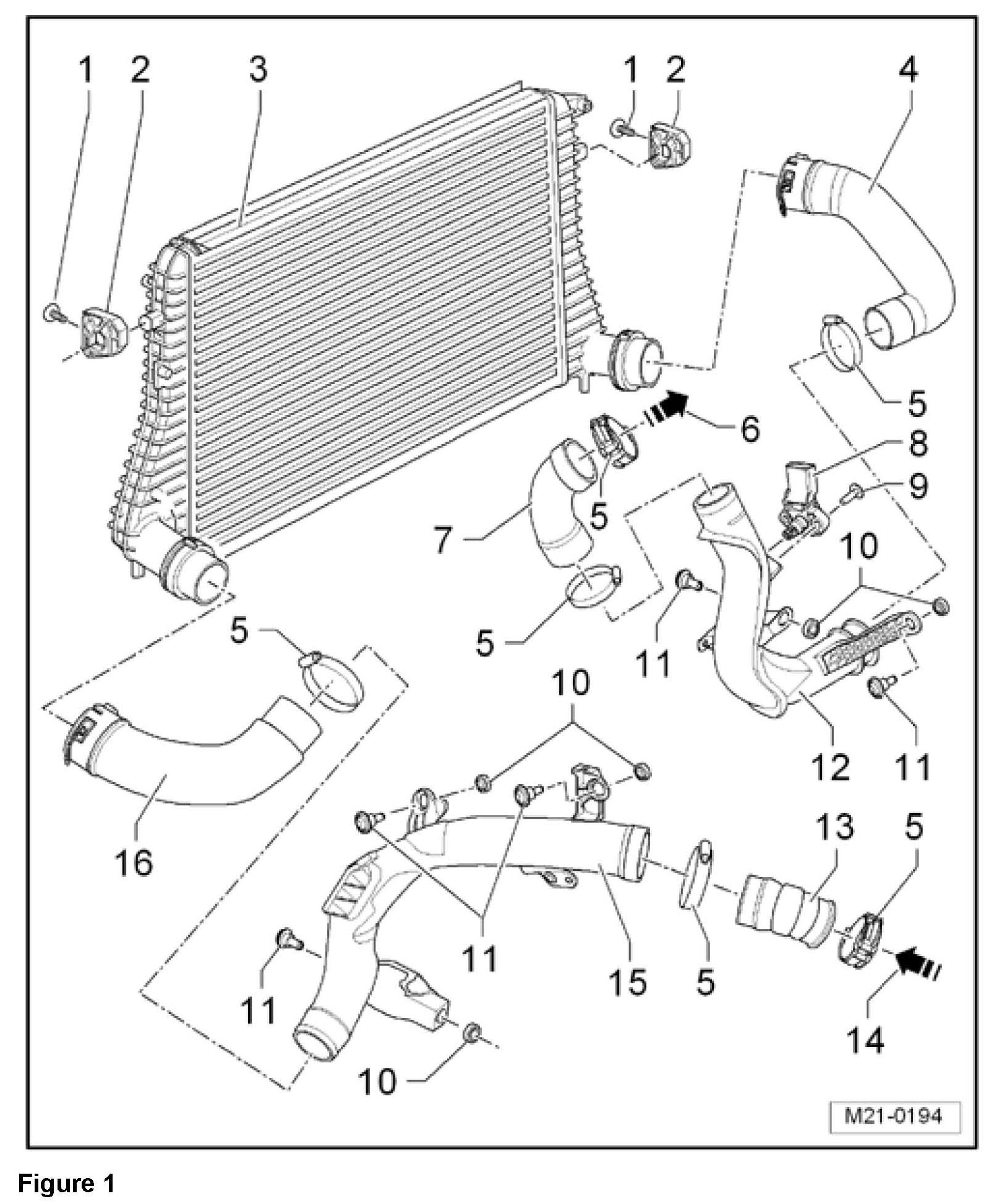 1 2 3 1 2 4

5

6

8

9

5

7

10

5

11

5

10

12

11

16

13 5

11

15

5

11

14

10

M21-0194

Figure 1