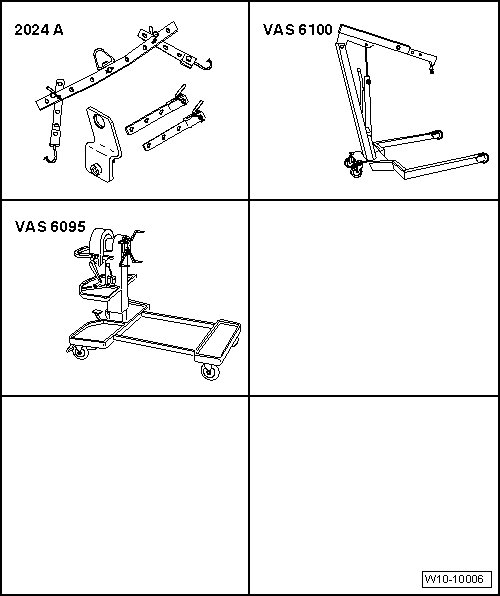 2024 A

VAS 6100

VAS 6095

W10-10006