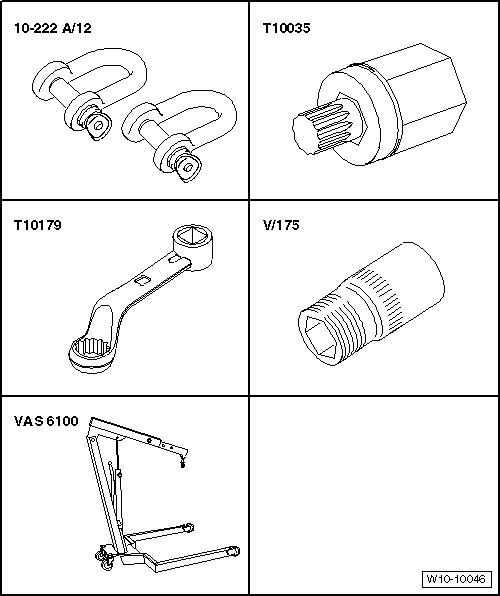 10-222 A/12

T10035

T10179

V/175

VAS 6100

W10-10046