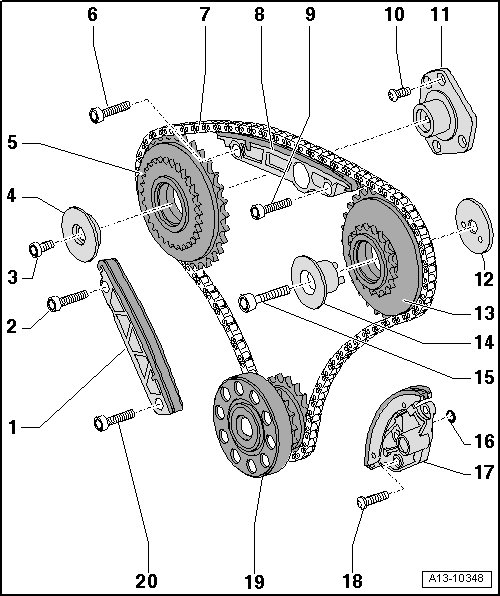 6
7
8
9
10
11
5
4
3
2
1
12
13
14
15
16
17
20
19
18
A13-10348