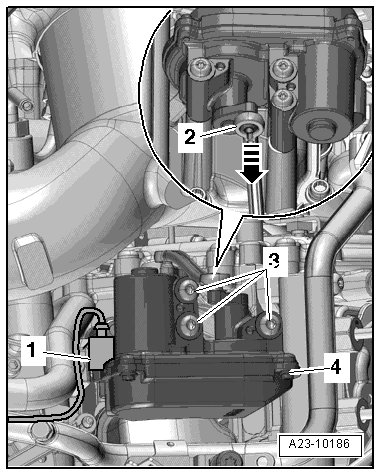 2

3

1

4

A23-10186