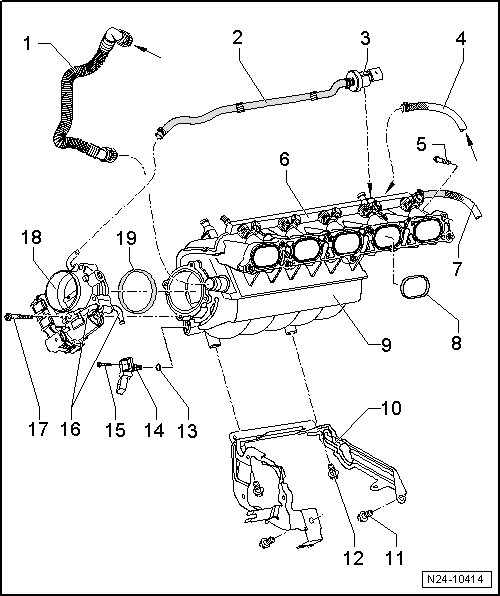 1
2
3
4
5
6
7
8
9
10
11
12
13
14
15
16
17
18
19
N24-10414