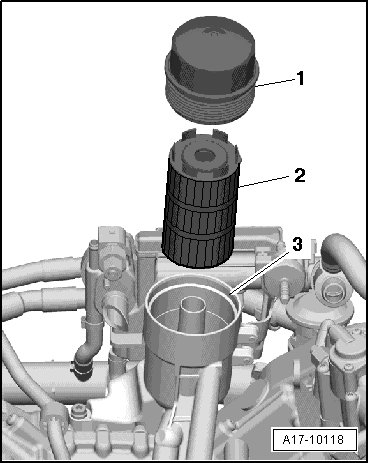 1
2
3
A17-10118