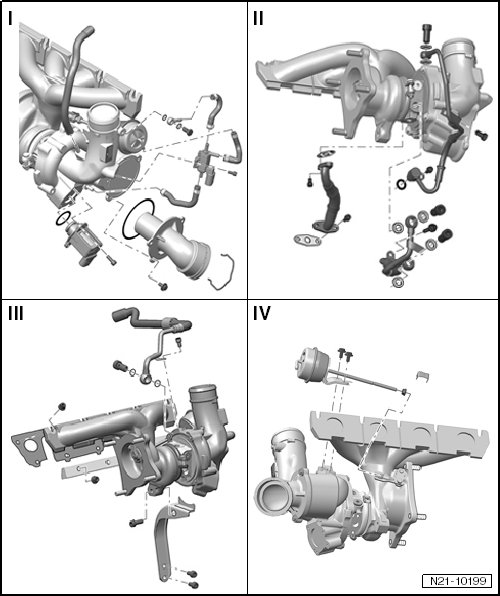 I

II

III

IV

N21-10199