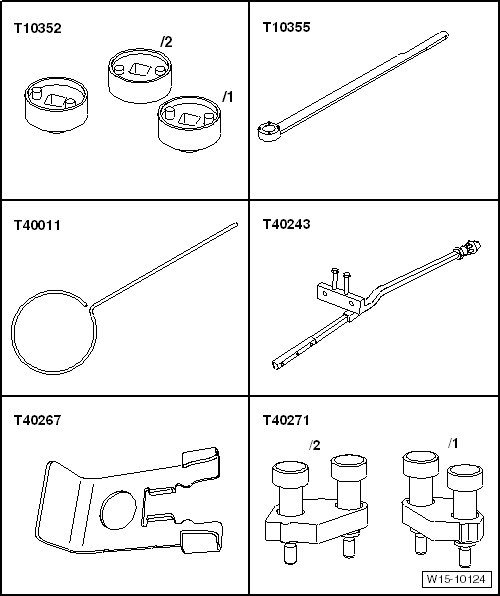 T10352

/2

/1

T10355

T40011

T40243

T40267

T40271

/2

/1

W15-10124