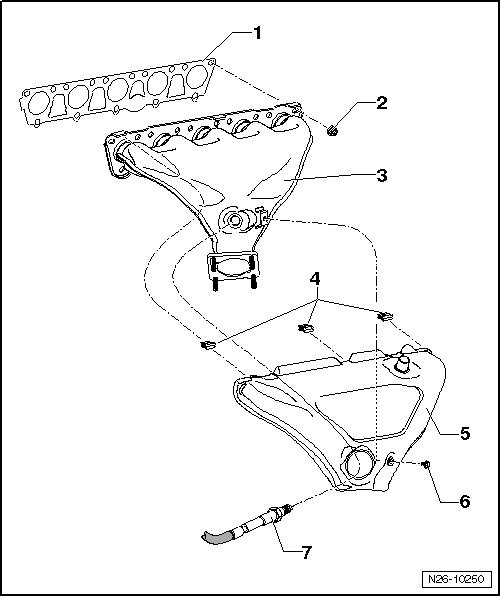 1
2
3
4
5
6
7
N26-10250