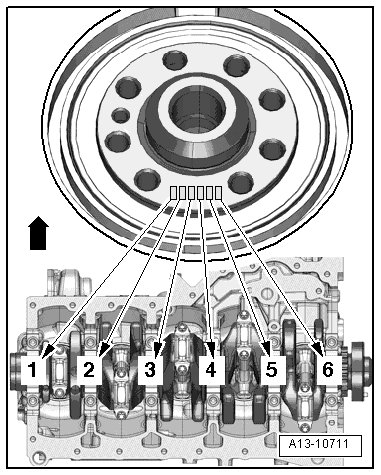 1
2
3
4
5
6
A13-10711