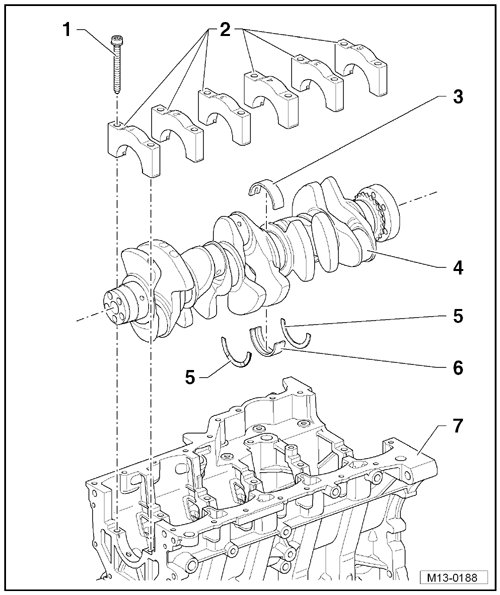 1
2
3
4
5
5
6
7
M13-0188