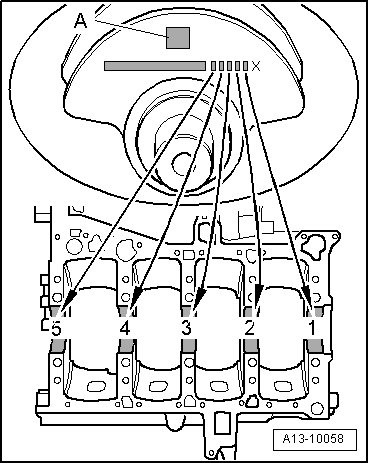 A
X
5
4
3
2
1
A13-10058