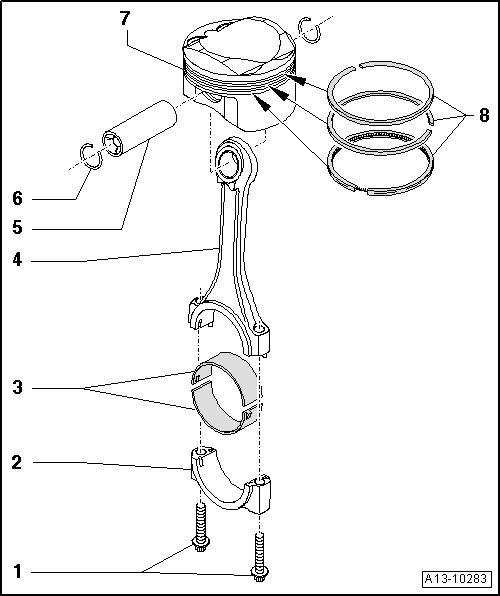 7
8
6
5
4
3
2
1
A13-10283