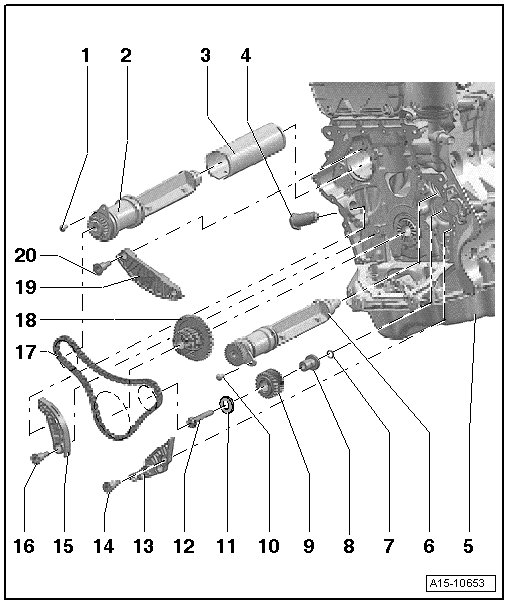 1
2
3
4
20
19
18
17
16
15
14
13
12
11
10
9
8
7
6
5
A15-10653