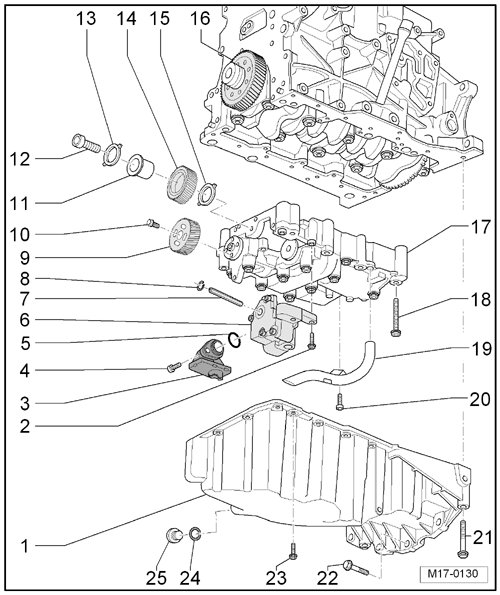 13 14 15 16
12
11
10
9
8
7
6
5
4
3
2
17
18
19
20
1
21
25 24 23 22
M17-0130