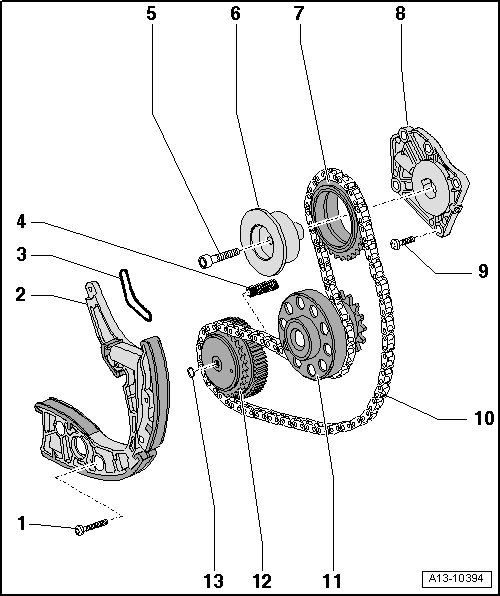 5
6
7
8
4
3
2
9
10
1
13
12
11
A13-10394