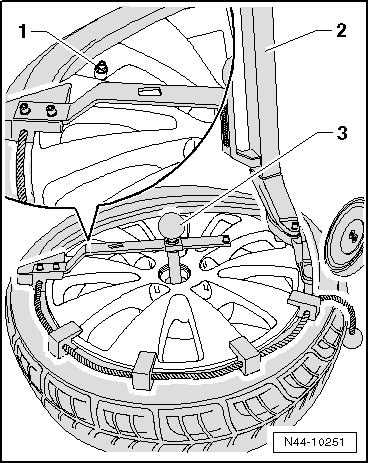 1
2
3
N44-10251