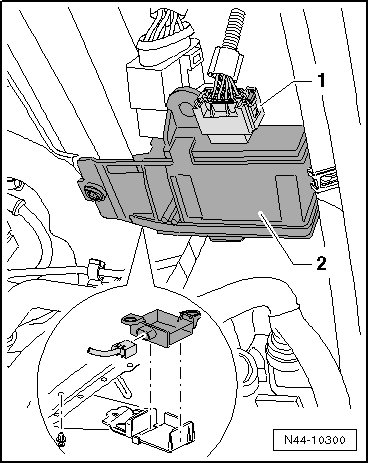 1

2

N44-10300