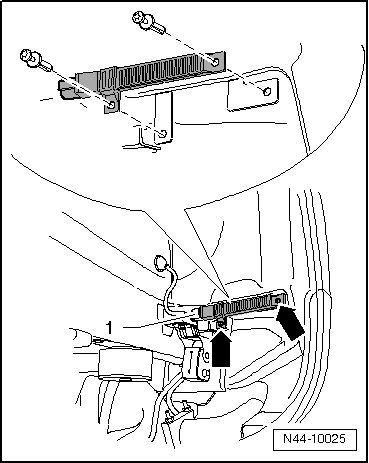 1

N44-10025