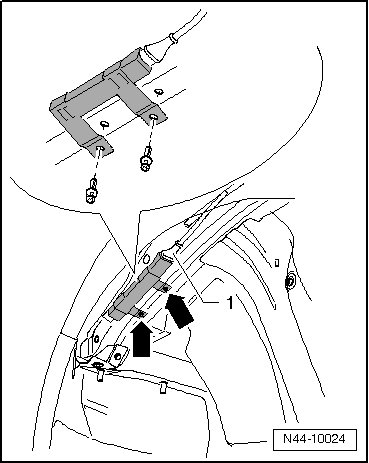 1

N44-10024