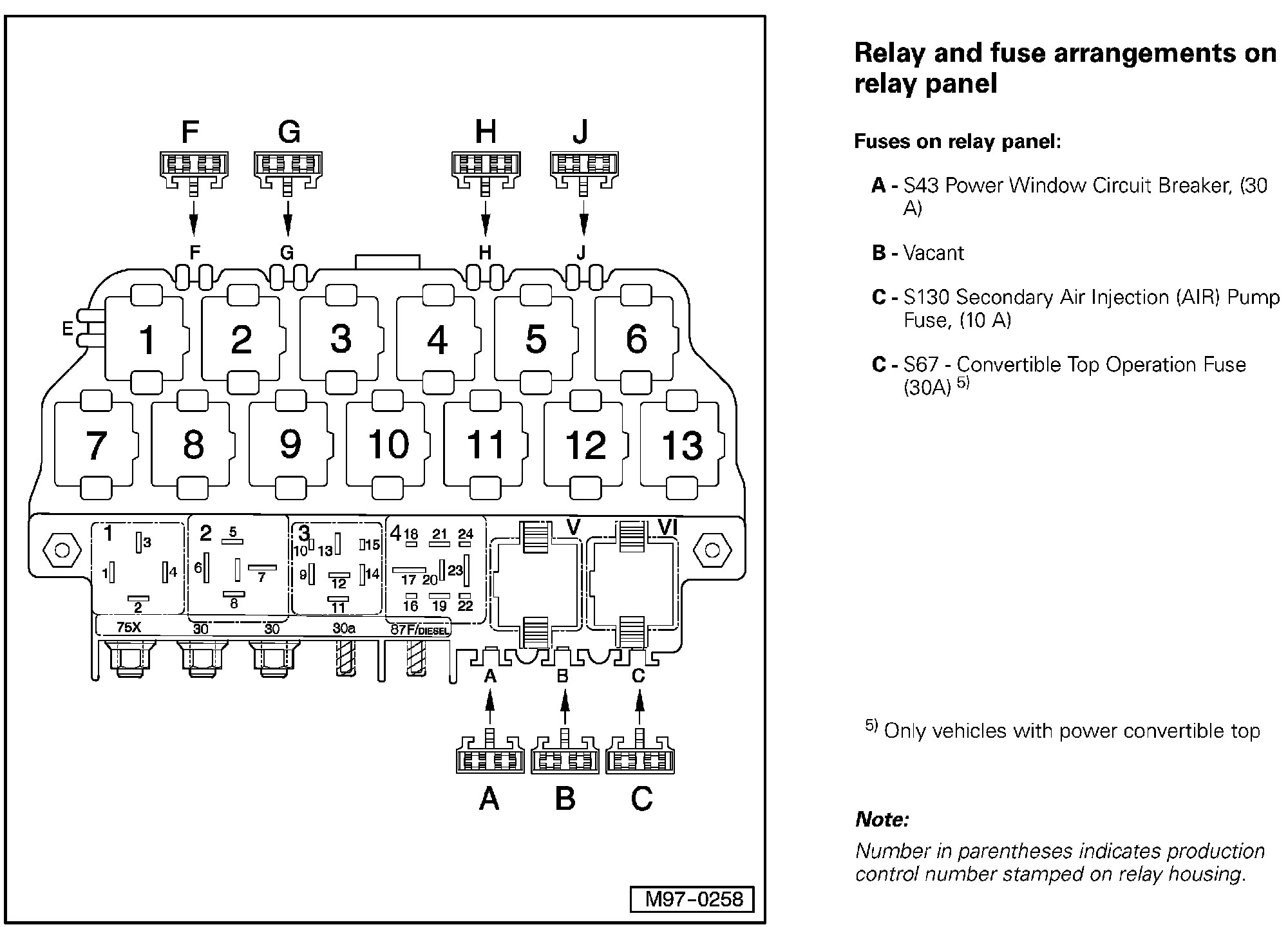 F G H J

F G H J

E

1 2 3 4 5 6

7 8 9 10 11 12 13

1 3 1 4 2
2 5 6 7 8
3 10 13 15 9 12 14 11
4 18 21 24 17 20 23 16 19 22
V VI

75X 30 30 30a 87F/DIESEL

A B C

A B C

M97-0258

Relay and fuse arrangements on relay panel

Fuses on relay panel:

A - S43 Power Window Circuit Breaker, (30 A)

B - Vacant

C - S130 Secondary Air Injection (AIR) Pump Fuse, (10 A)

C - S67 - Convertible Top Operation Fuse (30A) $^{5)}$

$^{5)}$ Only vehicles with power convertible top

Note:

Number in parentheses indicates production control number stamped on relay housing.