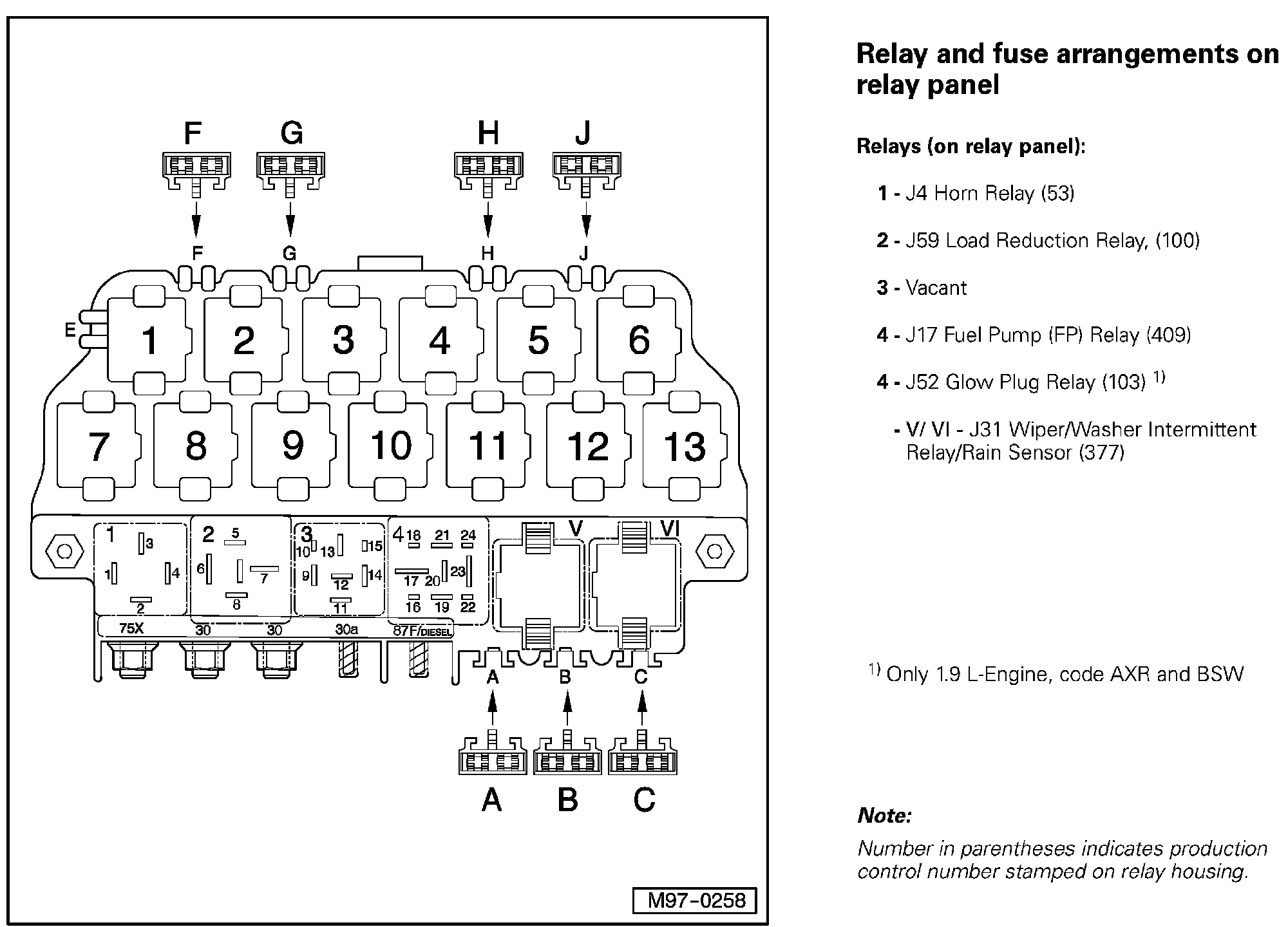 F G H J

F G H J

E

1 2 3 4 5 6

7 8 9 10 11 12 13

1 3 1 4 2

2 5 6 7 8

3 10 13 15 9 12 14 11

4 18 21 24 17 20 23 16 19 22

V VI

75X 30 30 30a 87F/DIESEL

A B C

A B C

M97-0258

Relay and fuse arrangements on relay panel

Relays (on relay panel):

1 - J4 Horn Relay (53)

2 - J59 Load Reduction Relay, (100)

3 - Vacant

4 - J17 Fuel Pump (FP) Relay (409)

4 - J52 Glow Plug Relay (103) $^{1)}$

- V/ VI - J31 Wiper/Washer Intermittent Relay/Rain Sensor (377)

$^{1)}$ Only 1.9 L-Engine, code AXR and BSW

Note:

Number in parentheses indicates production control number stamped on relay housing.