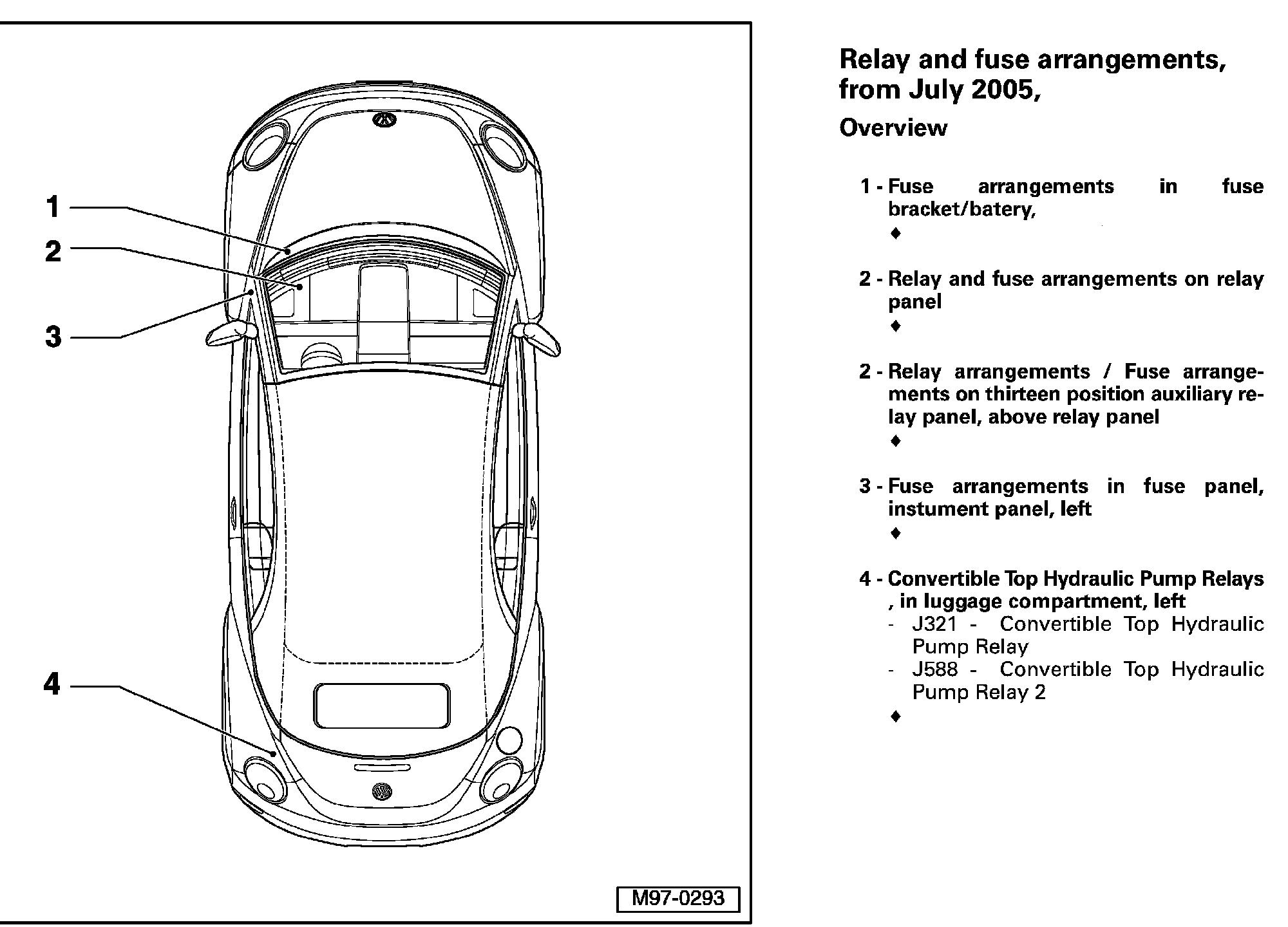 1
2
3
4

M97-0293

Relay and fuse arrangements, from July 2005,

Overview

1 - Fuse arrangements in fuse bracket/batery,
♦

2 - Relay and fuse arrangements on relay panel
♦

2 - Relay arrangements / Fuse arrangements on thirteen position auxiliary relay panel, above relay panel
♦

3 - Fuse arrangements in fuse panel, instument panel, left
♦

4 - Convertible Top Hydraulic Pump Relays , in luggage compartment, left
- J321 - Convertible Top Hydraulic Pump Relay
- J588 - Convertible Top Hydraulic Pump Relay 2
♦