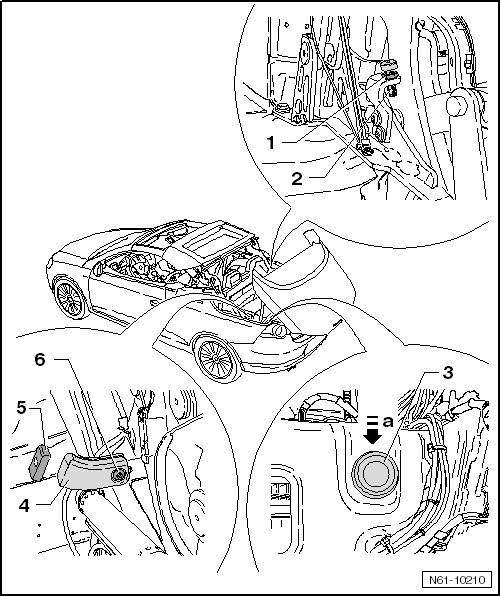 1
2
6
5
4
3
a
N61-10210