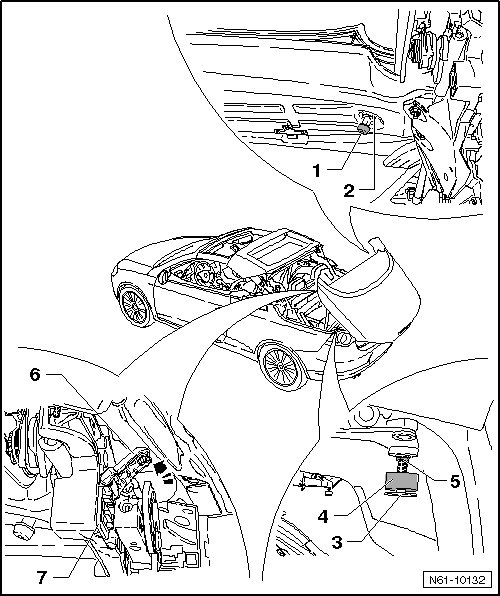 1
2
6
5
4
3
7
N61-10132