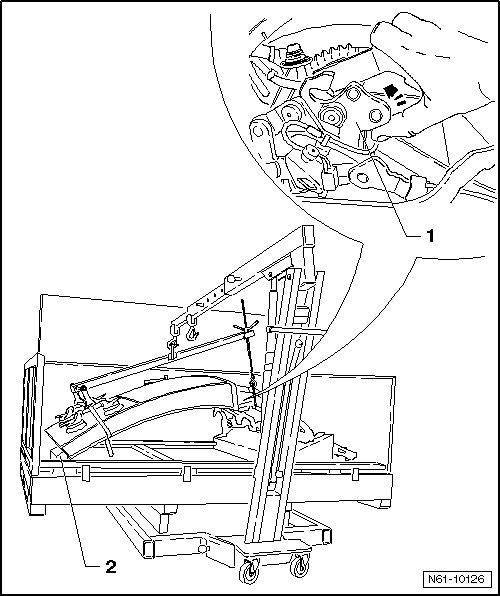 1

2

N61-10126