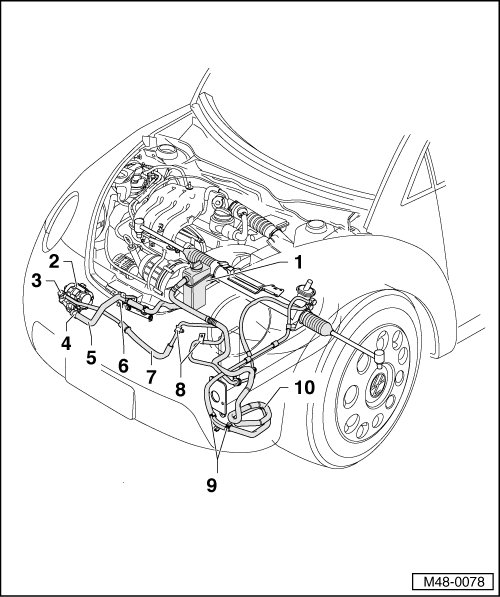 2
3
1
4
5
6
7
8
10
9
M48-0078