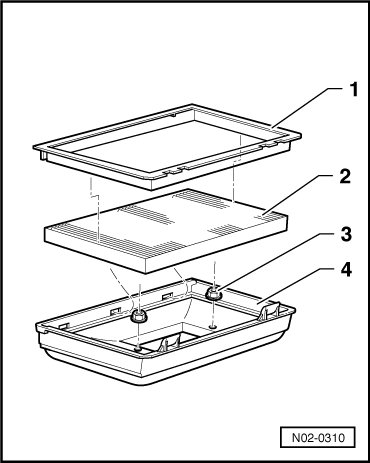 1
2
3
4
N02-0310