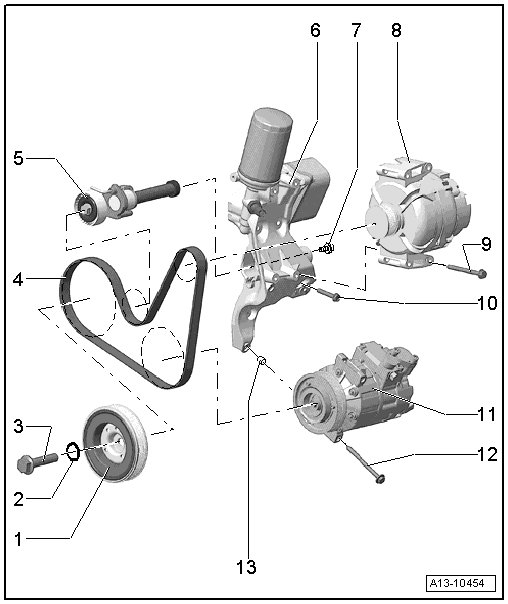 6
7
8
5
9
4
10
11
3
12
2
1
13
A13-10454