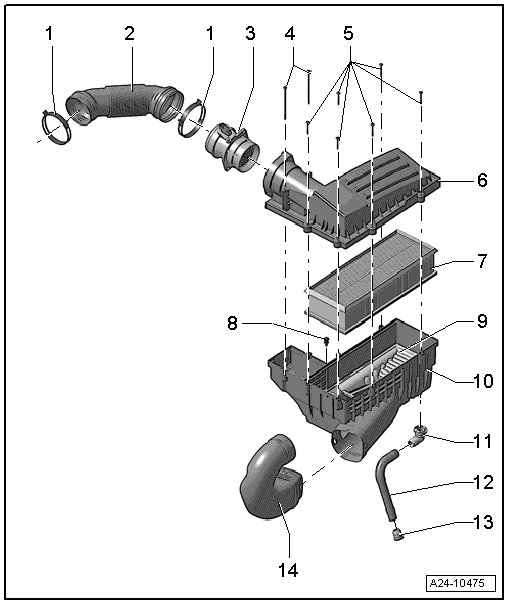 1
2
1
3
4
5
6
7
8
9
10
11
12
13
14
A24-10475