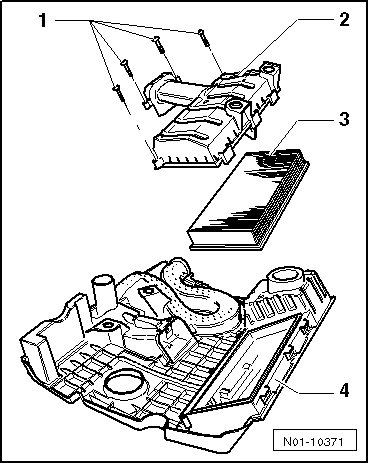 1
2
3
4
N01-10371