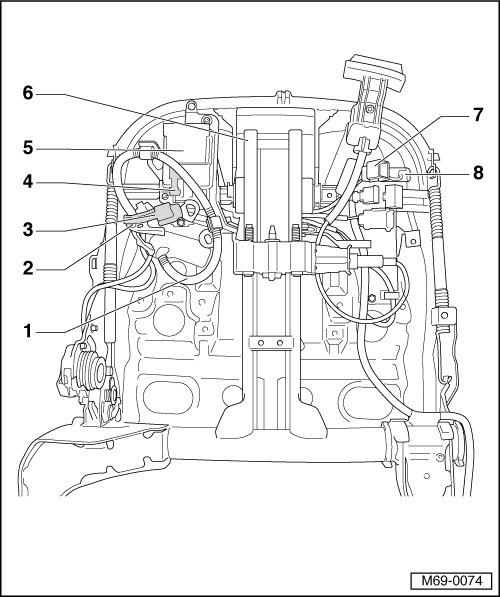 6
5
4
3
2
1
7
8
M69-0074