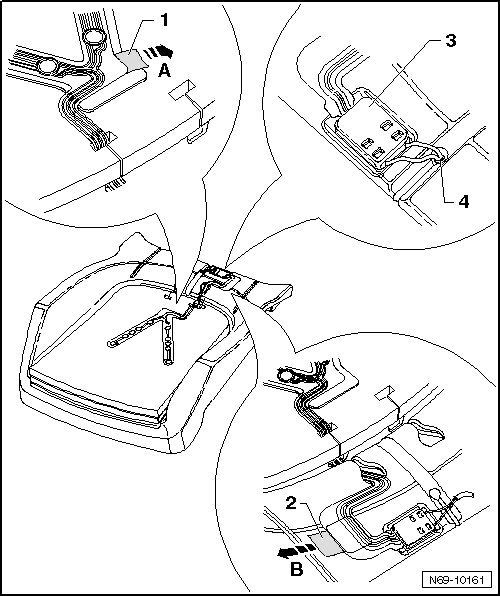 1
A
3
4
2
B
N69-10161