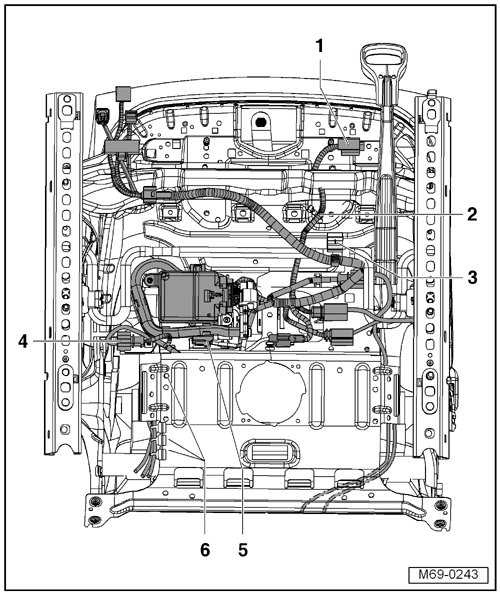 1
2
3
4
6
5
M69-0243