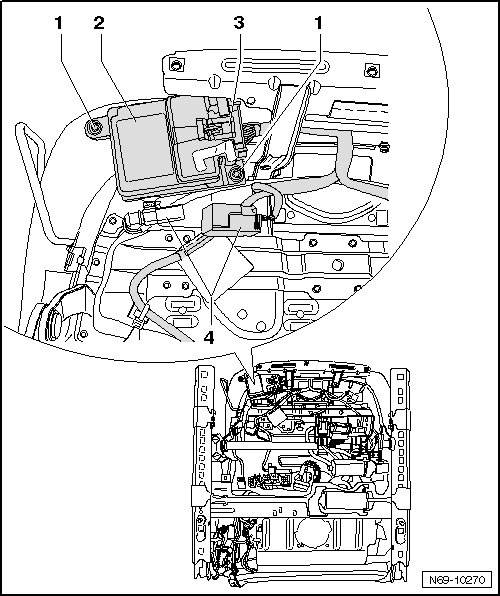 1
2
3
1
4
N69-10270