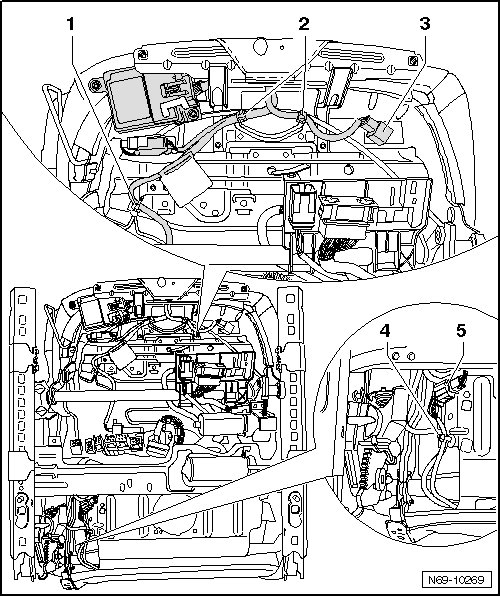 1
2
3
4
5
N69-10269