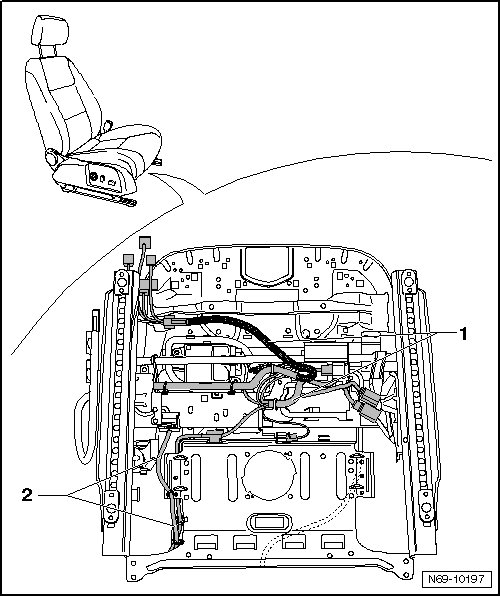 1

2

N69-10197