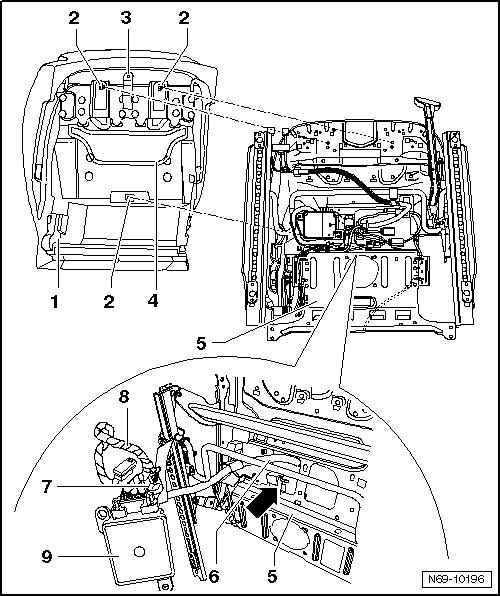 2
3
2
1
2
4
5
8
7
9
6
5
N69-10196