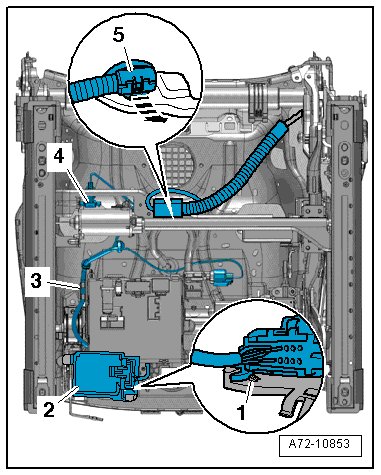 5

4

3

2

1

A72-10853