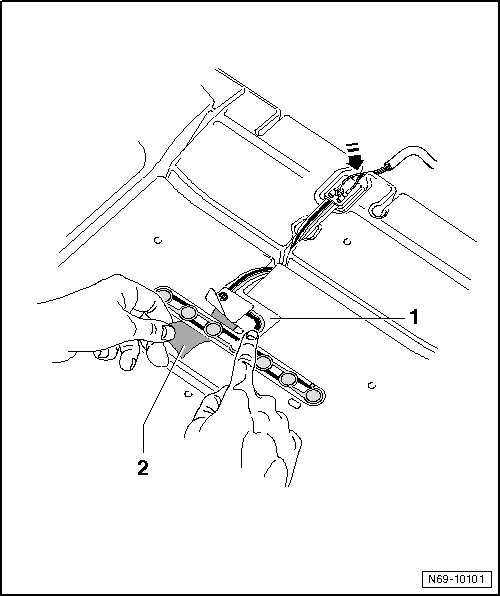 1

2

N69-10101