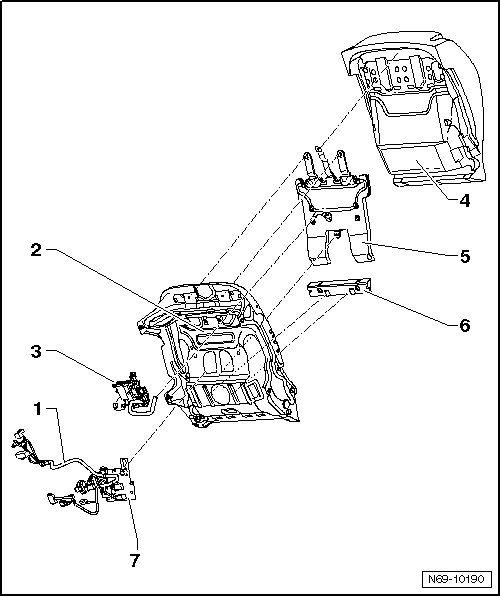 4
5
2
6
3
1
7
N69-10190