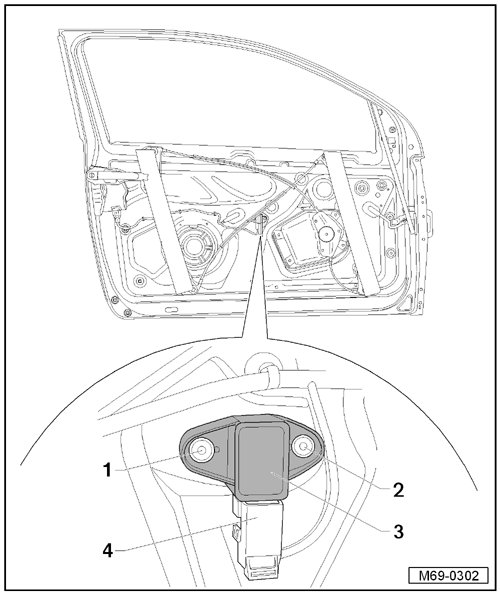 1
2
3
4
M69-0302