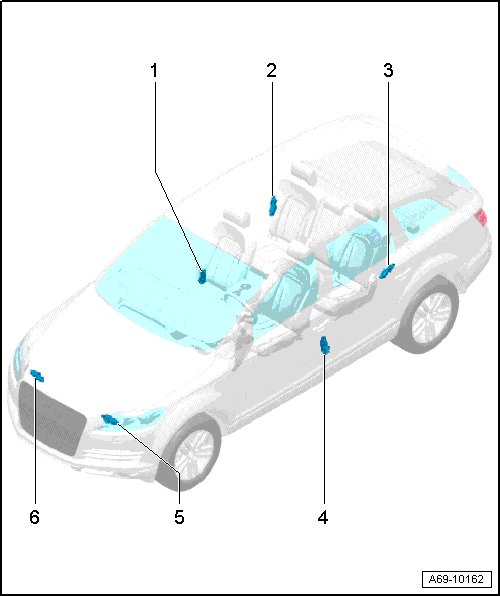 1
2
3
6
5
4
A69-10162