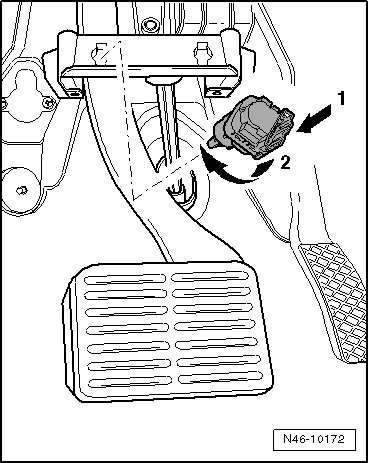 1

2

N46-10172