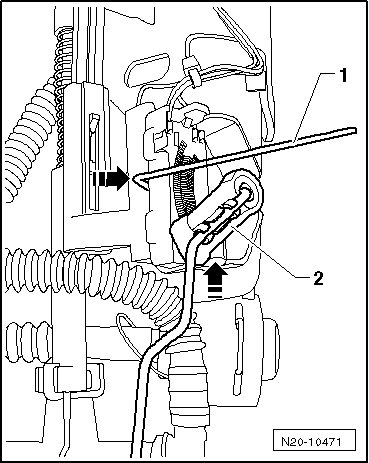 1
2
N20-10471