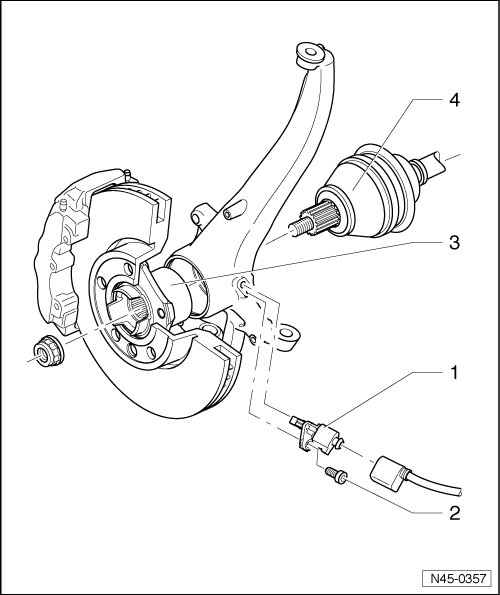 4

3

1

2

N45-0357