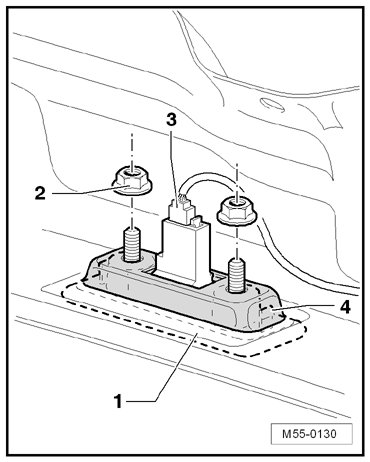 3
2
4
1
M55-0130