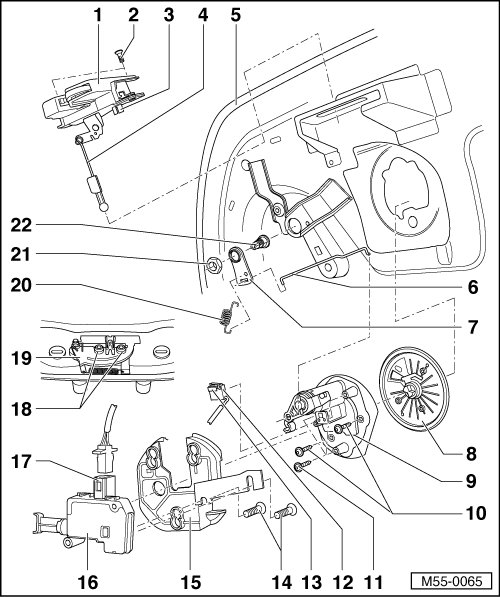 1 2 3 4 5
22
21
20
6
7
19
18
17
8
9
10
16 15 14 13 12 11
M55-0065