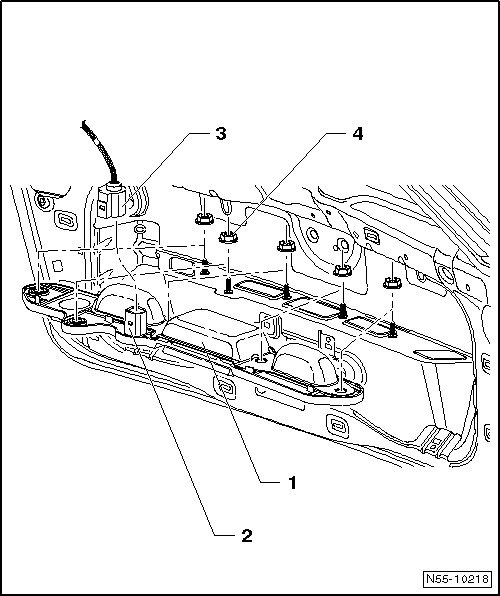 3
4
1
2
N55-10218